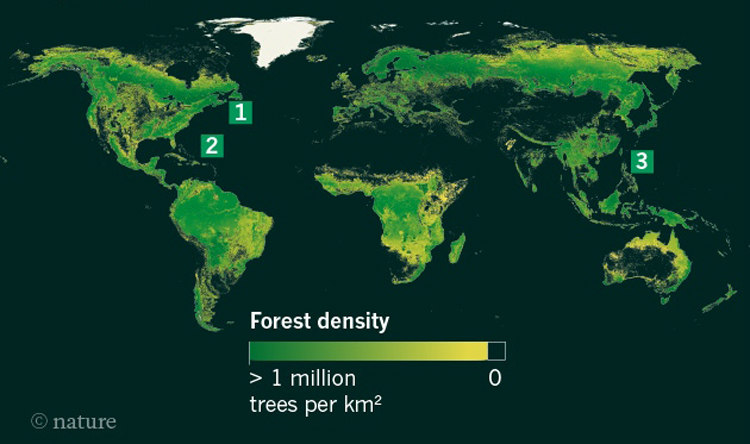 1

2

3

Forest density

> 1 million trees per km²

0

© nature